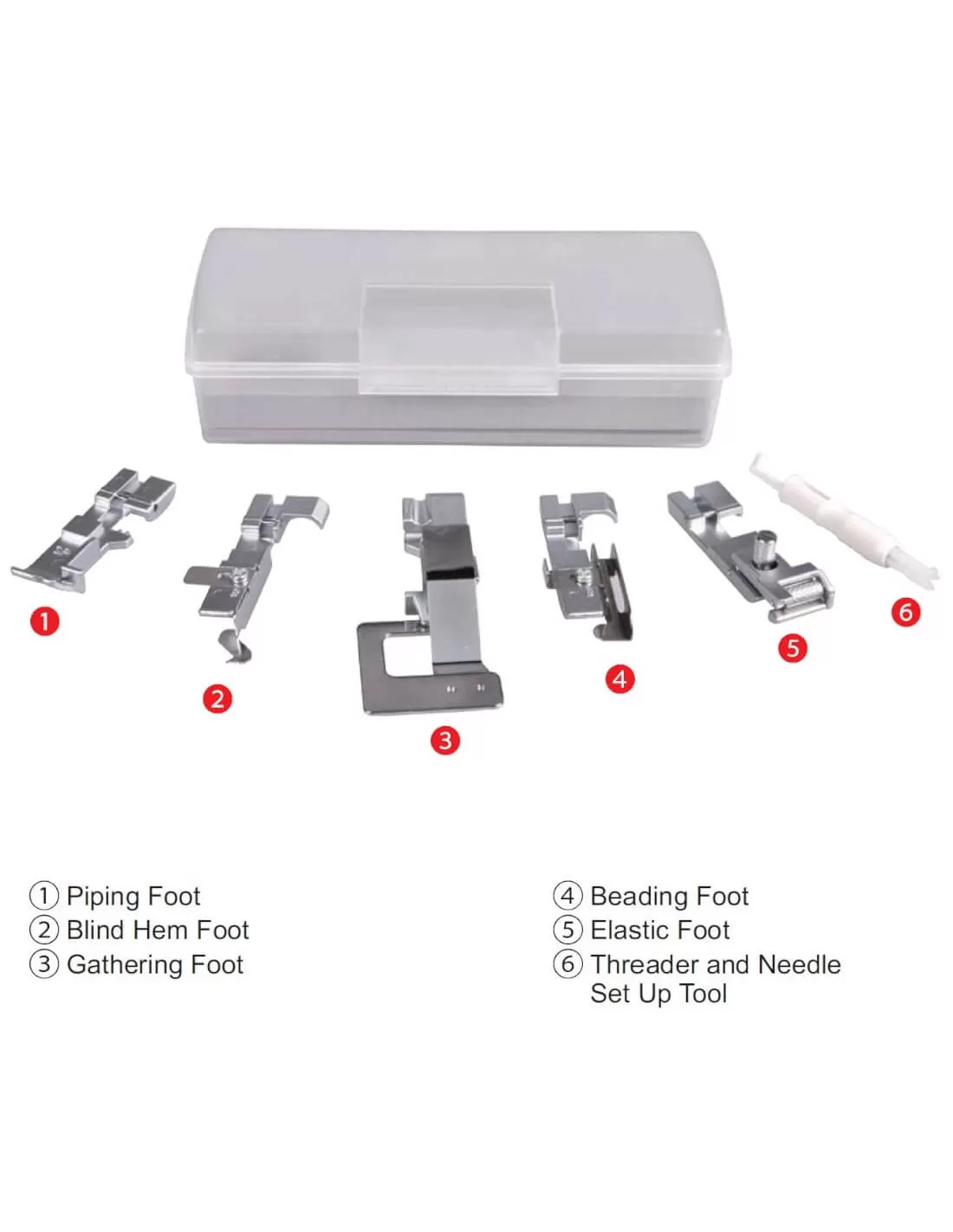 1
2
3
4
5
6

① Piping Foot
② Blind Hem Foot
③ Gathering Foot

④ Beading Foot
⑤ Elastic Foot
⑥ Threader and Needle Set Up Tool